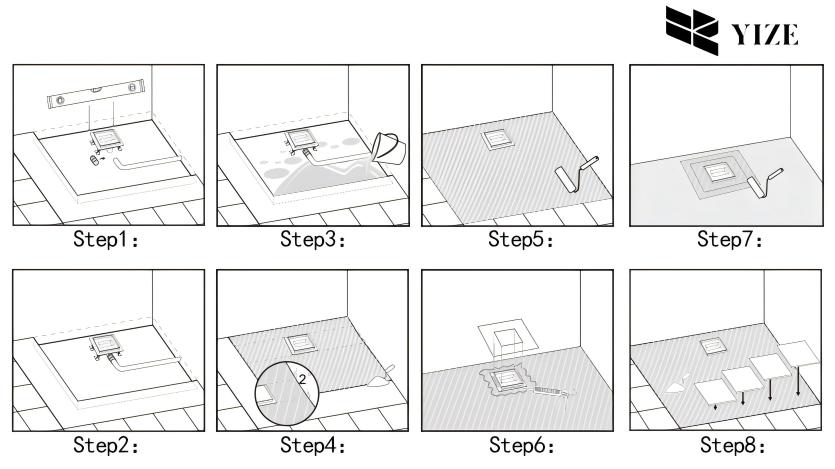 YIZE

Step1:

Step3:

Step5:

Step7:

Step2:

2

Step4:

Step6:

Step8: