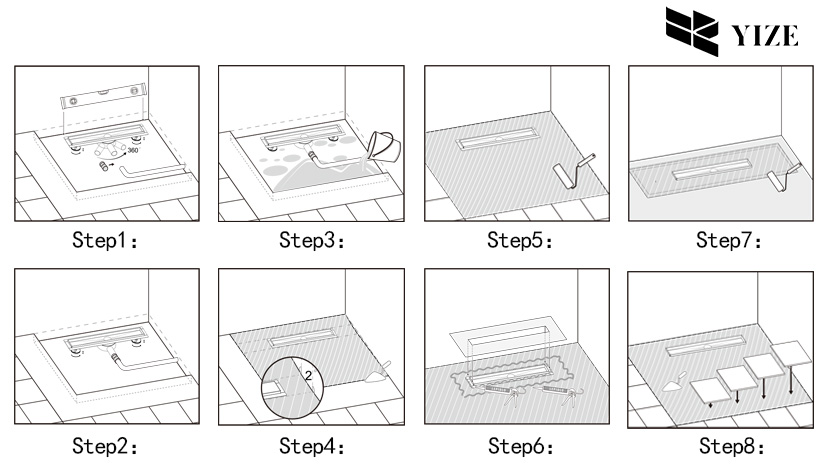 YIZE

360°

Step1:

Step3:

Step5:

Step7:

Step2:

2

Step4:

Step6:

Step8: