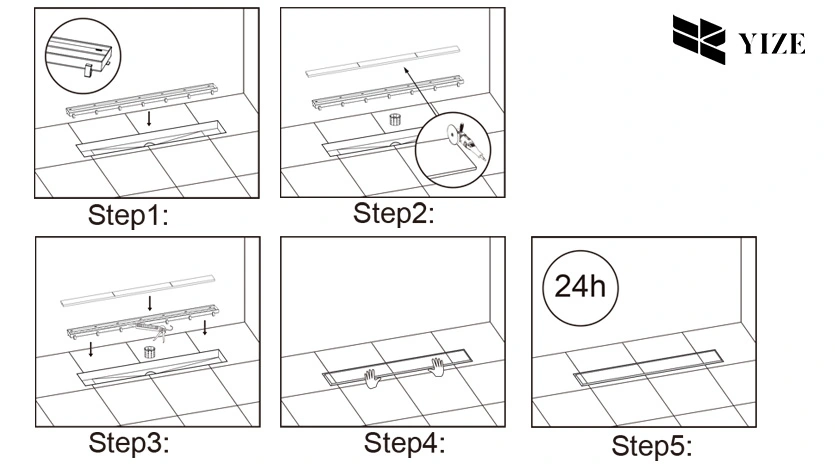 YIZE

Step1:

Step2:

Step3:

Step4:

24h

Step5: