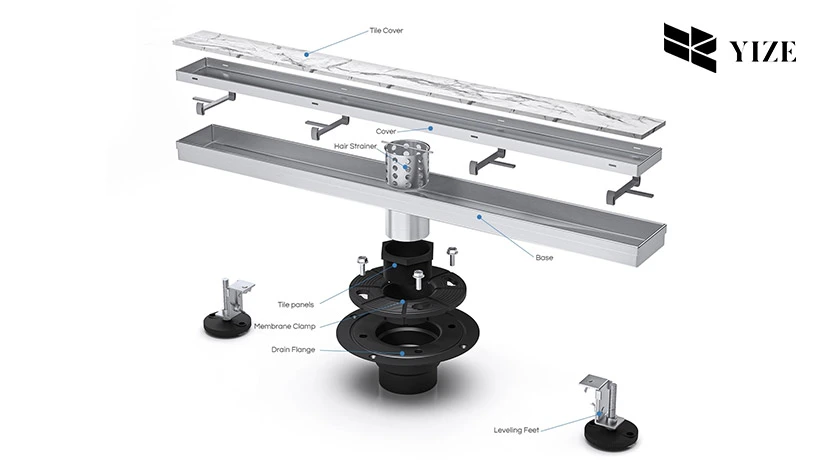 YIZE

Tile Cover

Cover

Hair Strainer

Base

Tile panels

Membrane Clamp

Drain Flange

Leveling Feet