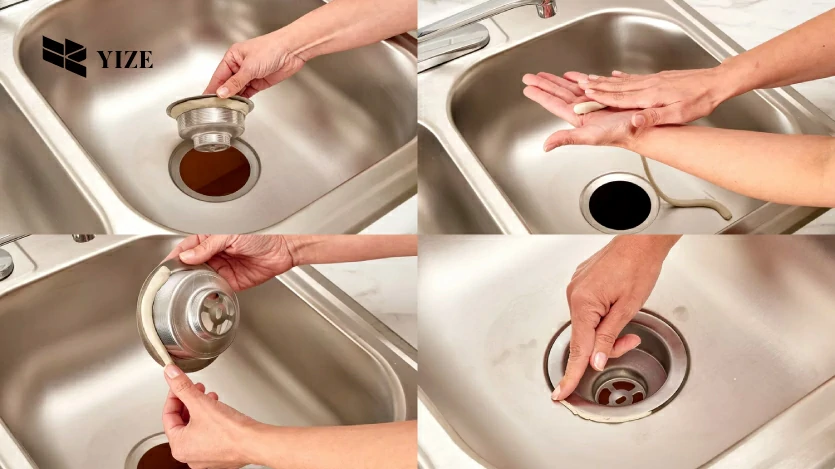 YIZE